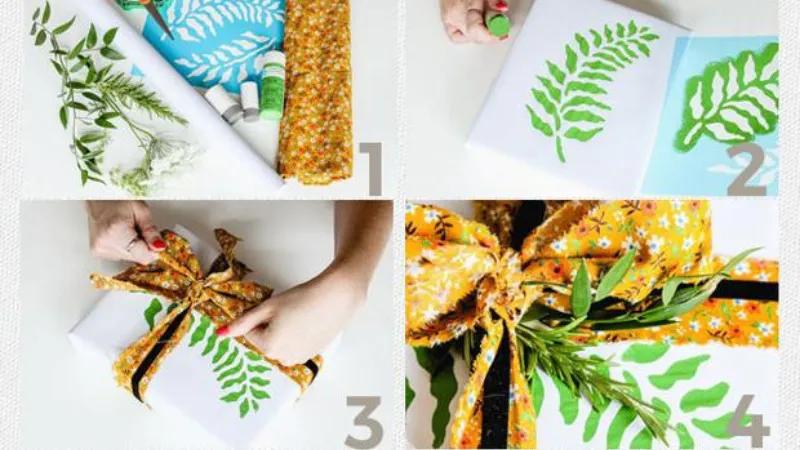 1

2

3

4