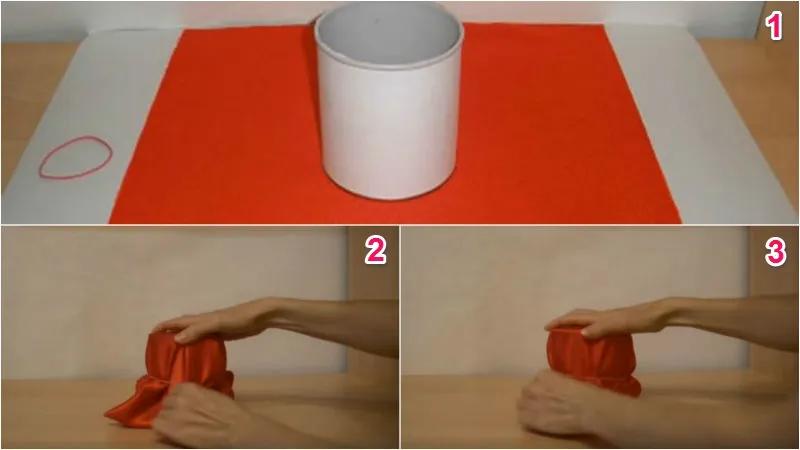 1

2

3