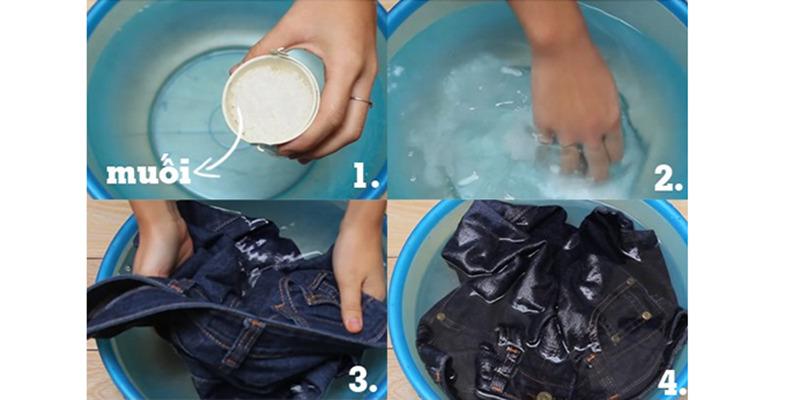 muối

1.

2.

3.

4.