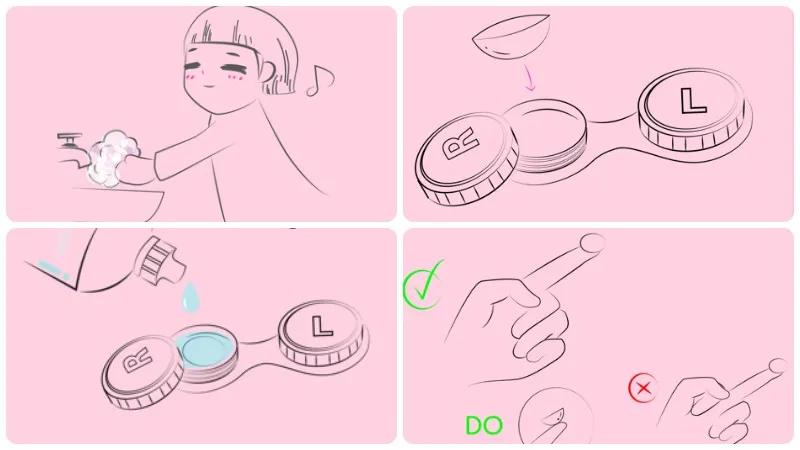 R
L
R
L
DO