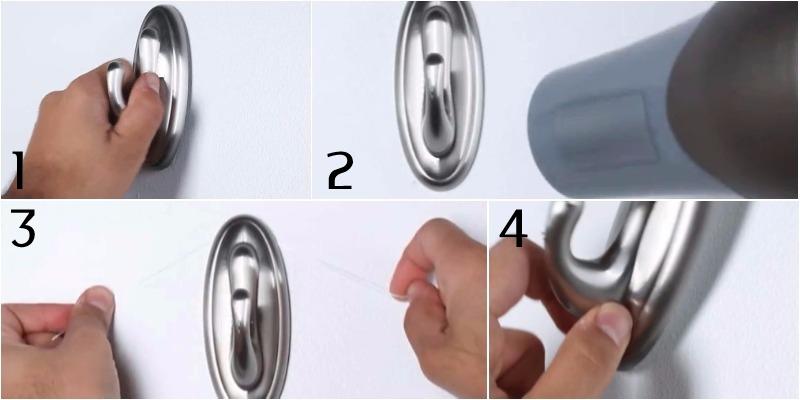 1
2
3
4